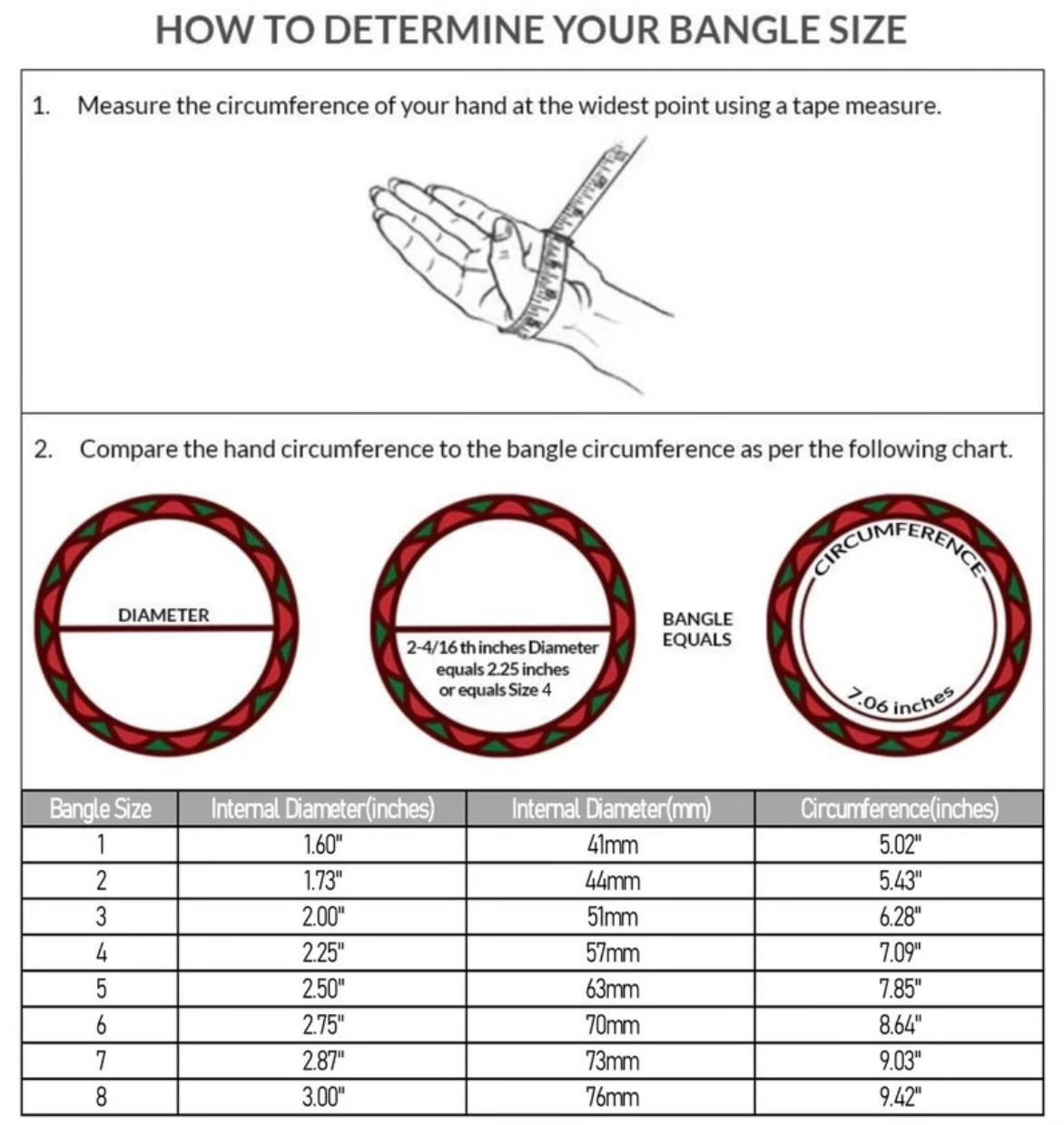 HOW TO DETERMINE YOUR BANGLE SIZE

1. Measure the circumference of your hand at the widest point using a tape measure.

2. Compare the hand circumference to the bangle circumference as per the following chart.

DIAMETER

2-4/16 th inches Diameter equals 2.25 inches or equals Size 4

BANGLE EQUALS

CIRCUMFERENCE

7.06 inches

| Bangle Size | Internal Diameter(inches) | Internal Diameter(mm) | Circumference(inches) |
|---|---|---|---|
| 1 | 1.60" | 41mm | 5.02" |
| 2 | 1.73" | 44mm | 5.43" |
| 3 | 2.00" | 51mm | 6.28" |
| 4 | 2.25" | 57mm | 7.09" |
| 5 | 2.50" | 63mm | 7.85" |
| 6 | 2.75" | 70mm | 8.64" |
| 7 | 2.87" | 73mm | 9.03" |
| 8 | 3.00" | 76mm | 9.42" |